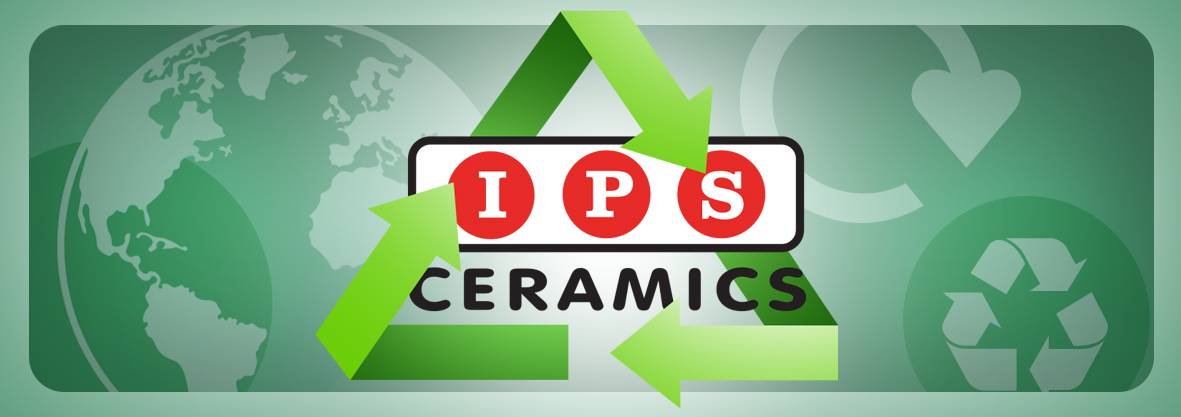 IPS
CERAMICS